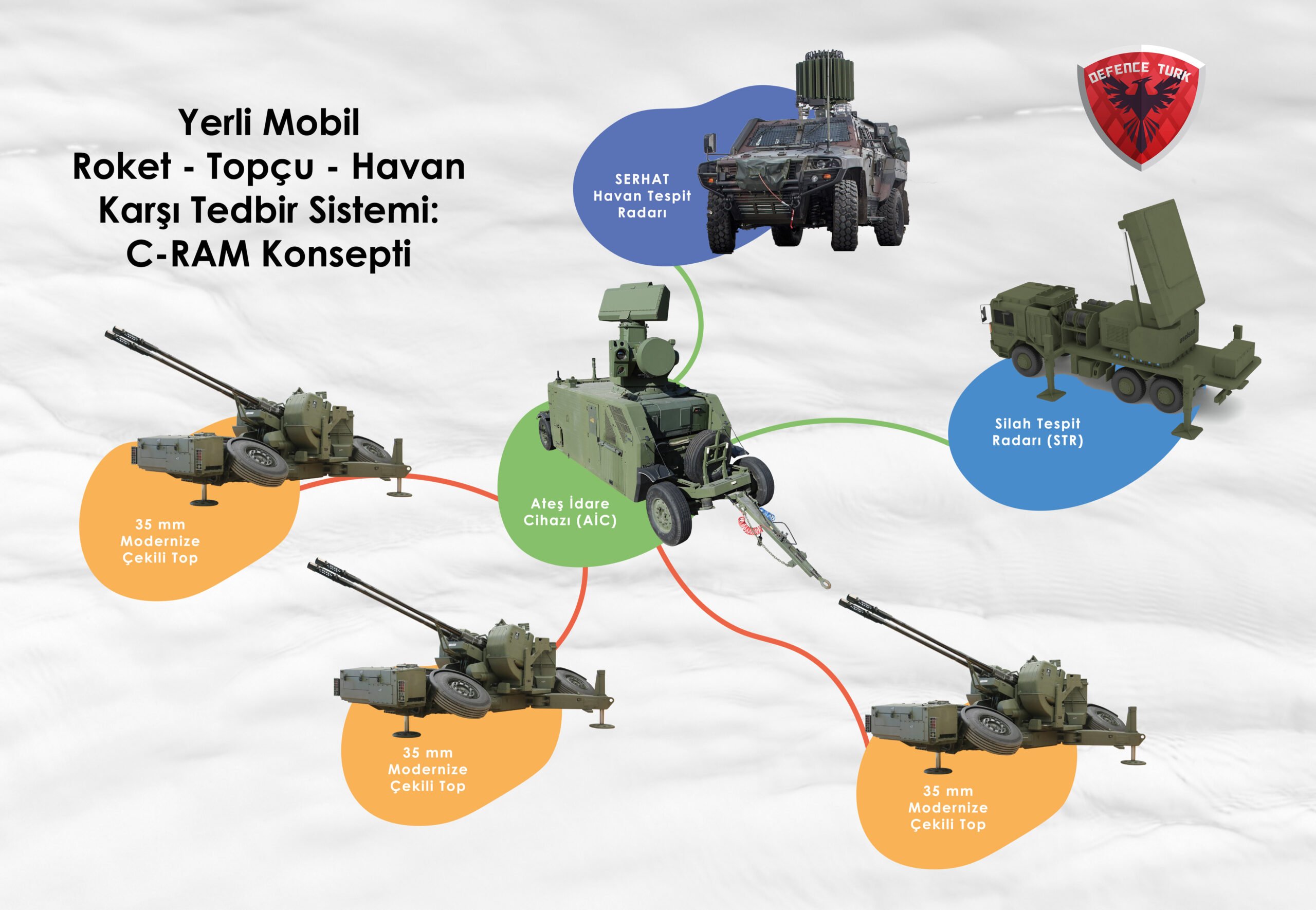 Yerli Mobil
Roket - Topçu - Havan
Karşı Tedbir Sistemi:
C-RAM Konsepti

DEFENCE TURK

SERHAT
Havan Tespit
Radarı

Silah Tespit
Radarı (STR)

Ateş İdare
Cihazı (AİC)

35 mm
Modernize
Çekili Top

35 mm
Modernize
Çekili Top

35 mm
Modernize
Çekili Top